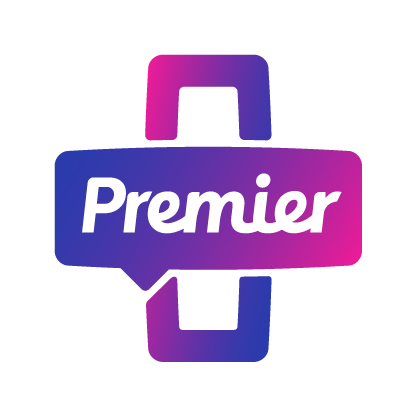 Premier